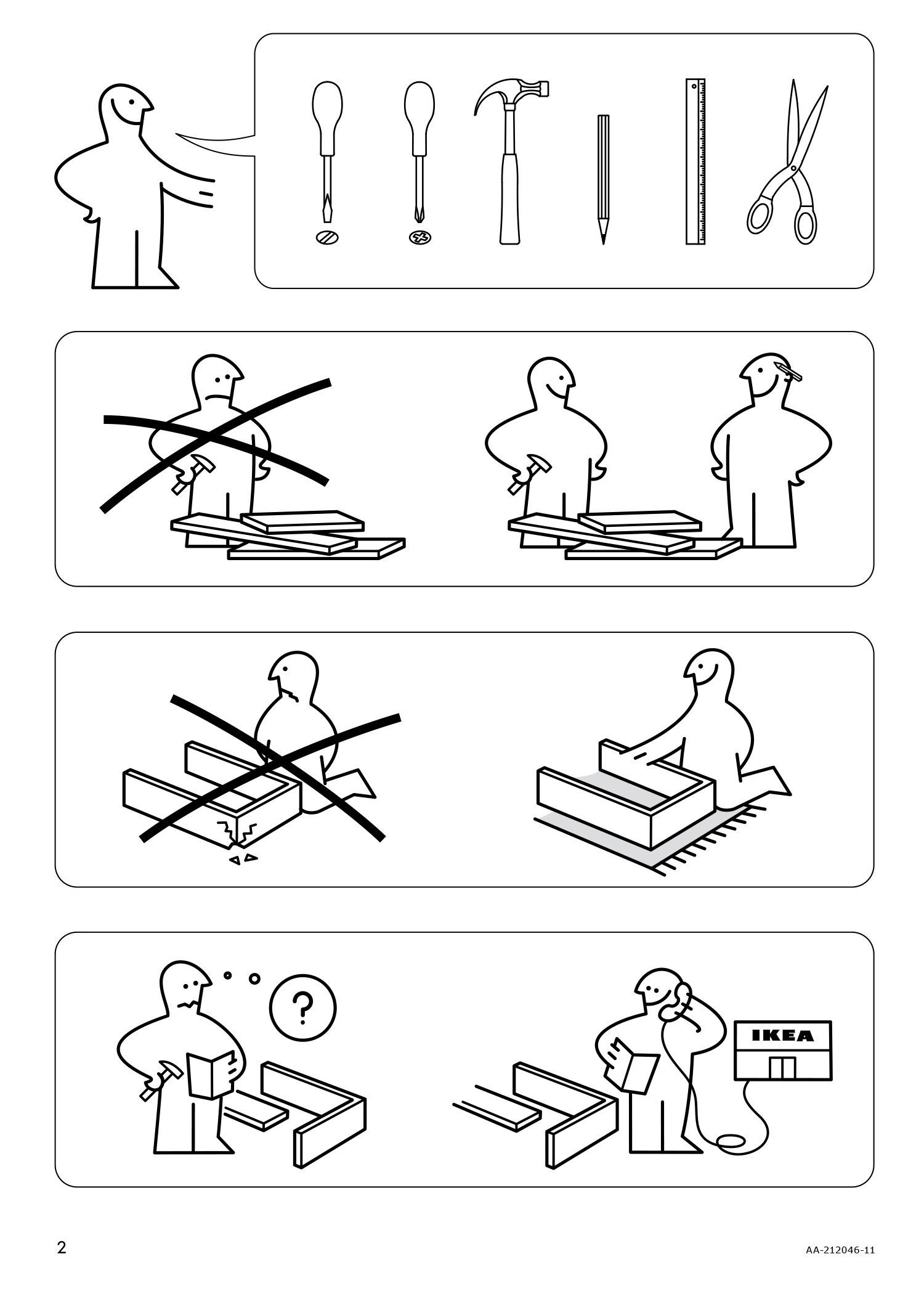 ?

IKEA

2

AA-212046-11