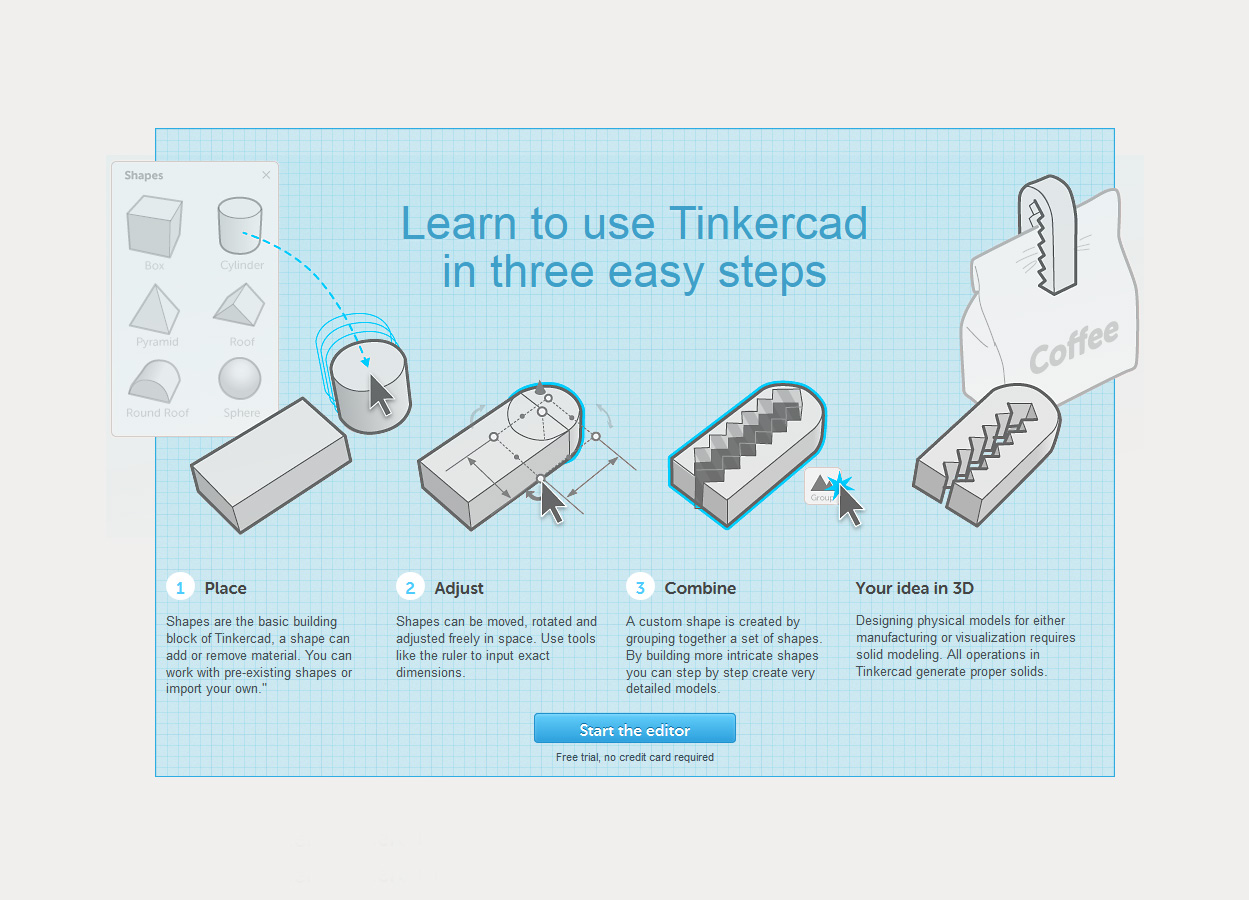 Shapes

Box

Cylinder

Pyramid

Roof

Round Roof

Sphere

Learn to use Tinkercad in three easy steps

Coffee

Group

1 Place

Shapes are the basic building block of Tinkercad, a shape can add or remove material. You can work with pre-existing shapes or import your own."

2 Adjust

Shapes can be moved, rotated and adjusted freely in space. Use tools like the ruler to input exact dimensions.

3 Combine

A custom shape is created by grouping together a set of shapes. By building more intricate shapes you can step by step create very detailed models.

Your idea in 3D

Designing physical models for either manufacturing or visualization requires solid modeling. All operations in Tinkercad generate proper solids.

Start the editor

Free trial, no credit card required